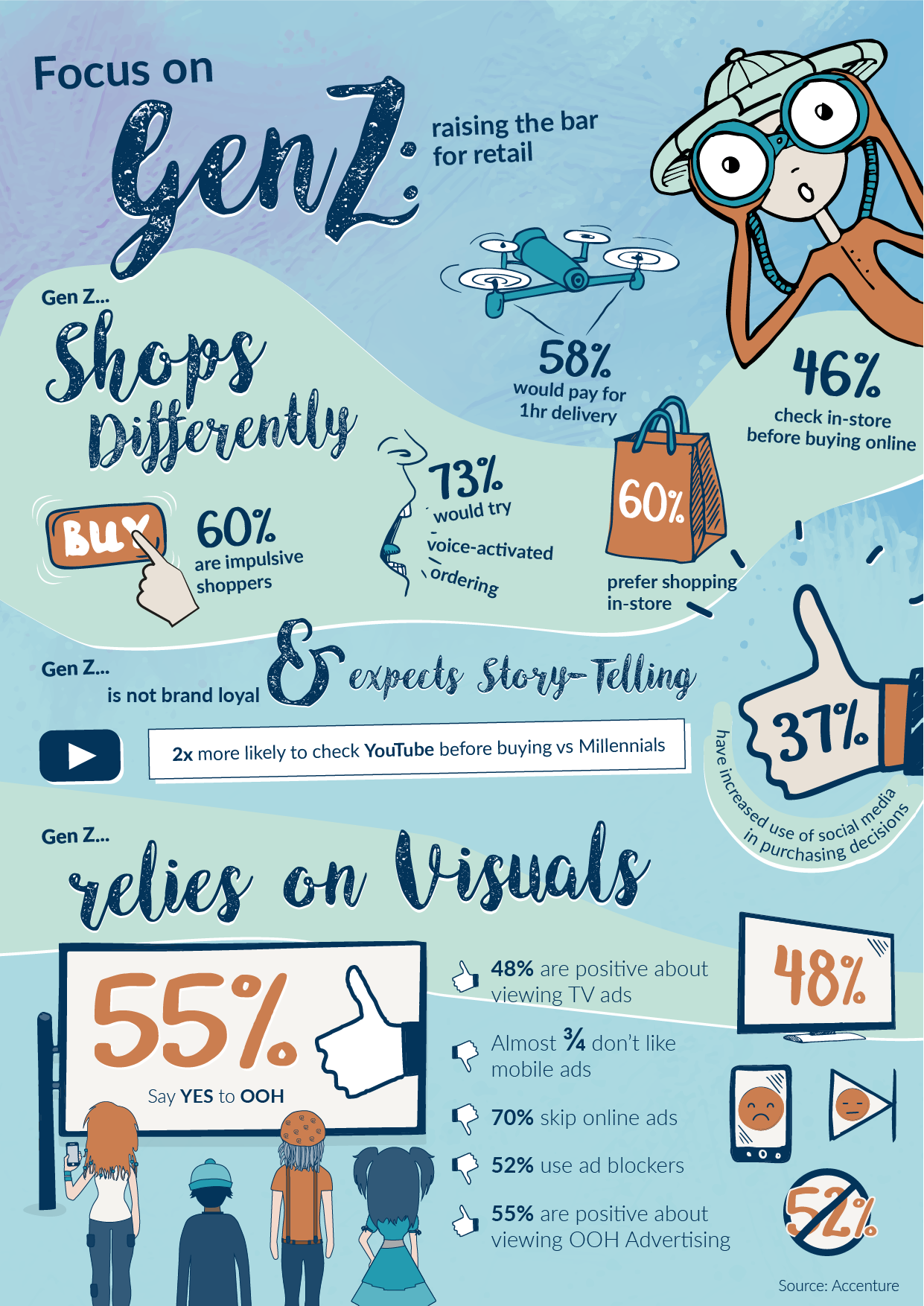 Focus on

GenZ: raising the bar for retail

Gen Z...

Shops Differently

58% would pay for 1hr delivery

46% check in-store before buying online

BUY

60% are impulsive shoppers

73% would try voice-activated ordering

60% prefer shopping in-store

Gen Z... is not brand loyal & expects Story-Telling

2x more likely to check YouTube before buying vs Millennials

37% have increased use of social media in purchasing decisions

Gen Z...

relies on Visuals

55% Say YES to OOH

48% are positive about viewing TV ads

Almost ¾ don't like mobile ads

70% skip online ads

52% use ad blockers

55% are positive about viewing OOH Advertising

48%

52%

Source: Accenture