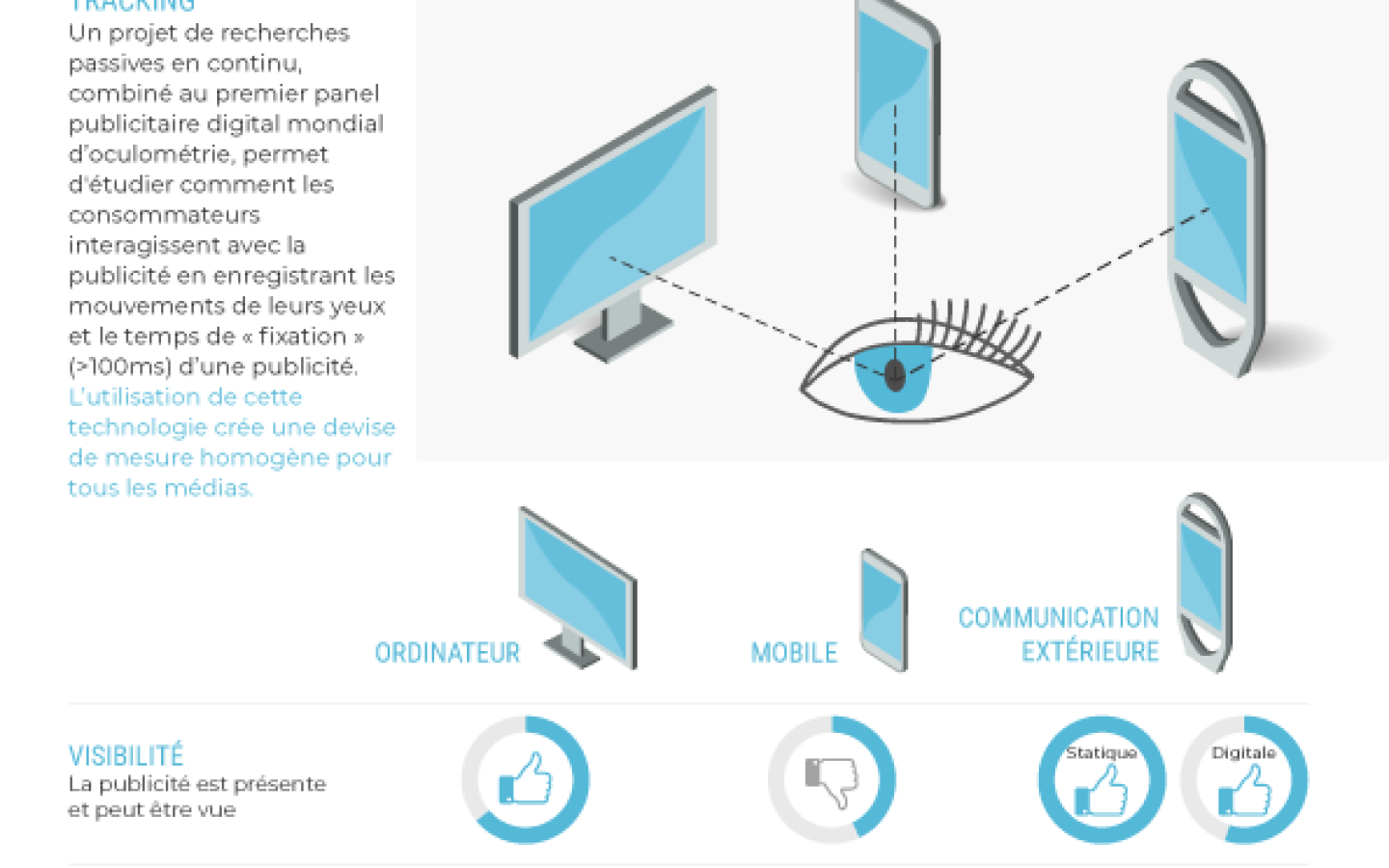 TRACKING
Un projet de recherches passives en continu, combiné au premier panel publicitaire digital mondial d'oculométrie, permet d'étudier comment les consommateurs interagissent avec la publicité en enregistrant les mouvements de leurs yeux et le temps de « fixation » (>100ms) d'une publicité. L'utilisation de cette technologie crée une devise de mesure homogène pour tous les médias.

ORDINATEUR

MOBILE

COMMUNICATION EXTÉRIEURE

VISIBILITÉ
La publicité est présente et peut être vue

Statique

Digitale