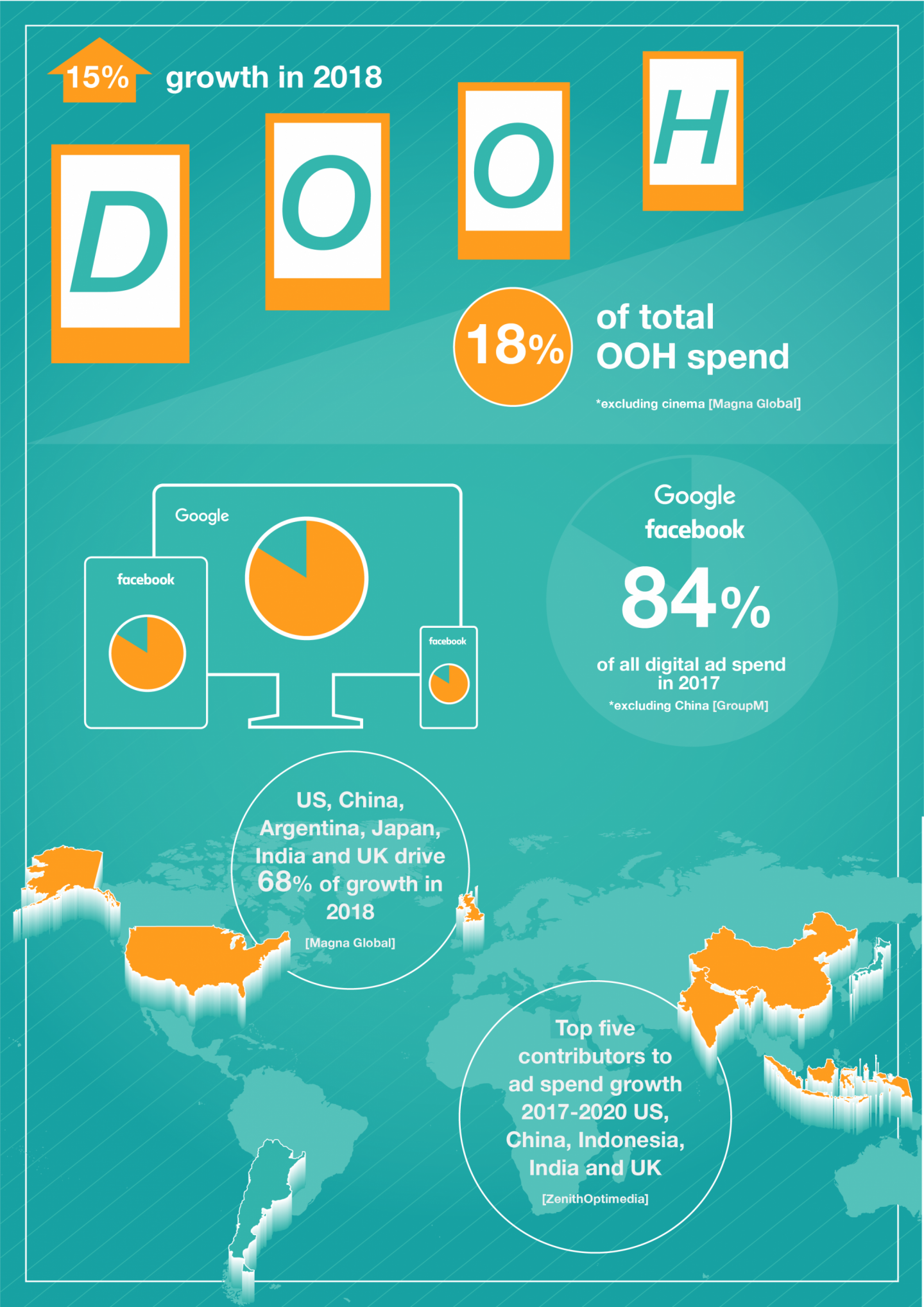 15% growth in 2018

D O O H

18% of total OOH spend

*excluding cinema [Magna Global]

Google

facebook

facebook

Google
facebook
84%
of all digital ad spend in 2017
*excluding China [GroupM]

US, China, Argentina, Japan, India and UK drive 68% of growth in 2018
[Magna Global]

Top five contributors to ad spend growth 2017-2020 US, China, Indonesia, India and UK
[ZenithOptimedia]