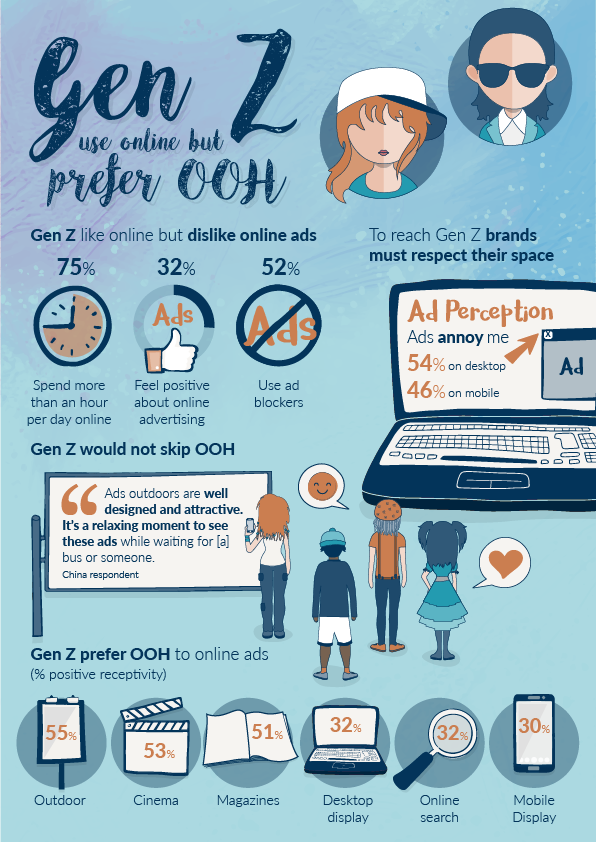 Gen Z use online but prefer OOH

Gen Z like online but dislike online ads

75%
Spend more than an hour per day online

32%
Ads
Feel positive about online advertising

52%
Ads
Use ad blockers

To reach Gen Z brands must respect their space

Ad Perception
Ads annoy me
54% on desktop
46% on mobile
Ad

Gen Z would not skip OOH

Ads outdoors are well designed and attractive. It's a relaxing moment to see these ads while waiting for [a] bus or someone.
China respondent

Gen Z prefer OOH to online ads
(% positive receptivity)

55%
Outdoor

53%
Cinema

51%
Magazines

32%
Desktop display

32%
Online search

30%
Mobile Display